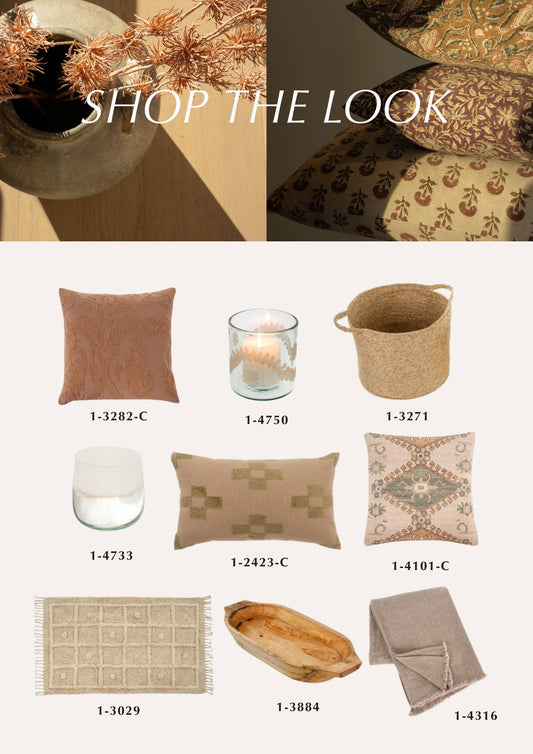 SHOP THE LOOK

1-3282-C

1-4750

1-3271

1-4733

1-2423-C

1-4101-C

1-3029

1-3884

1-4316